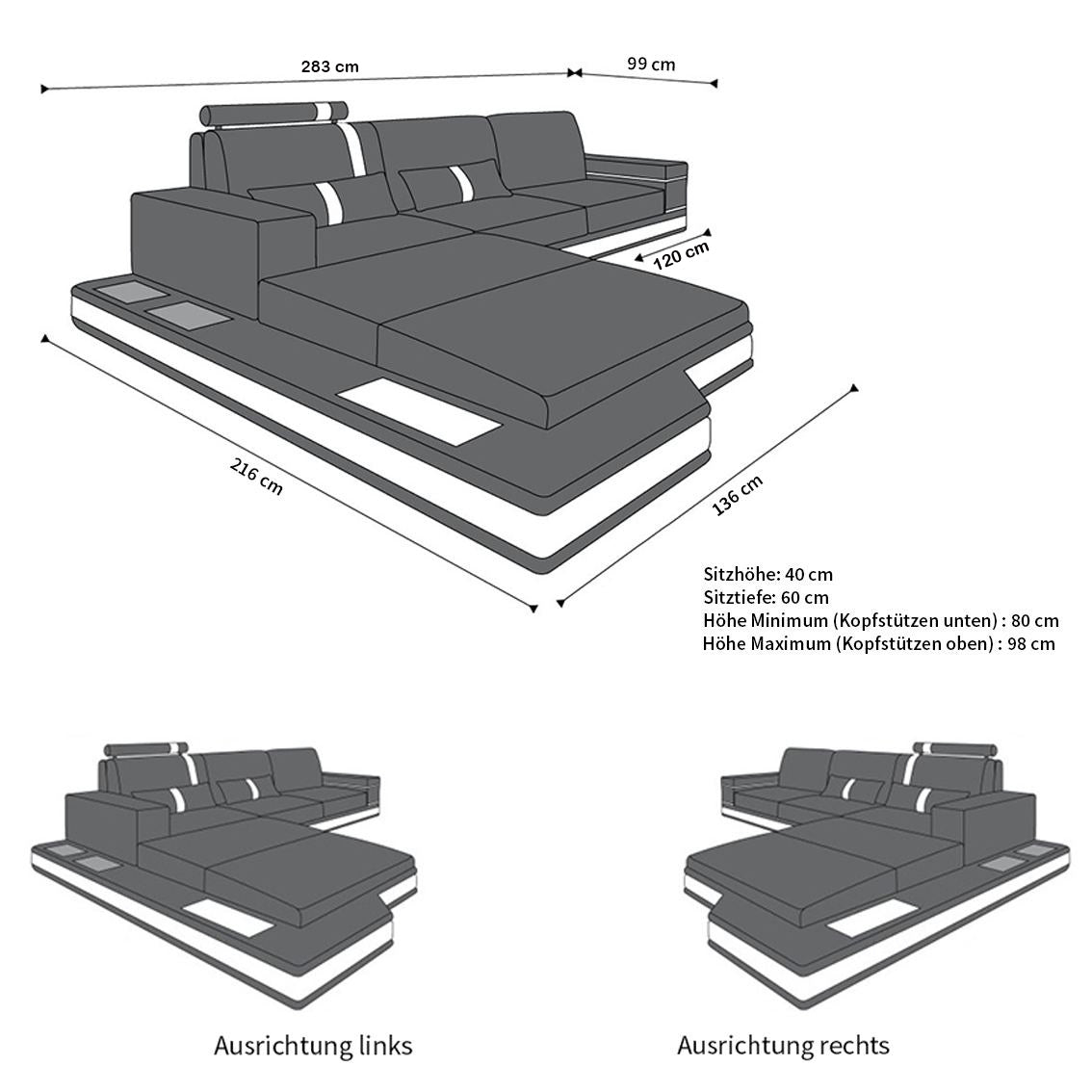 283 cm
99 cm
120 cm
216 cm
136 cm

Sitzhöhe: 40 cm
Sitztiefe: 60 cm
Höhe Minimum (Kopfstützen unten) : 80 cm
Höhe Maximum (Kopfstützen oben) : 98 cm

Ausrichtung links
Ausrichtung rechts