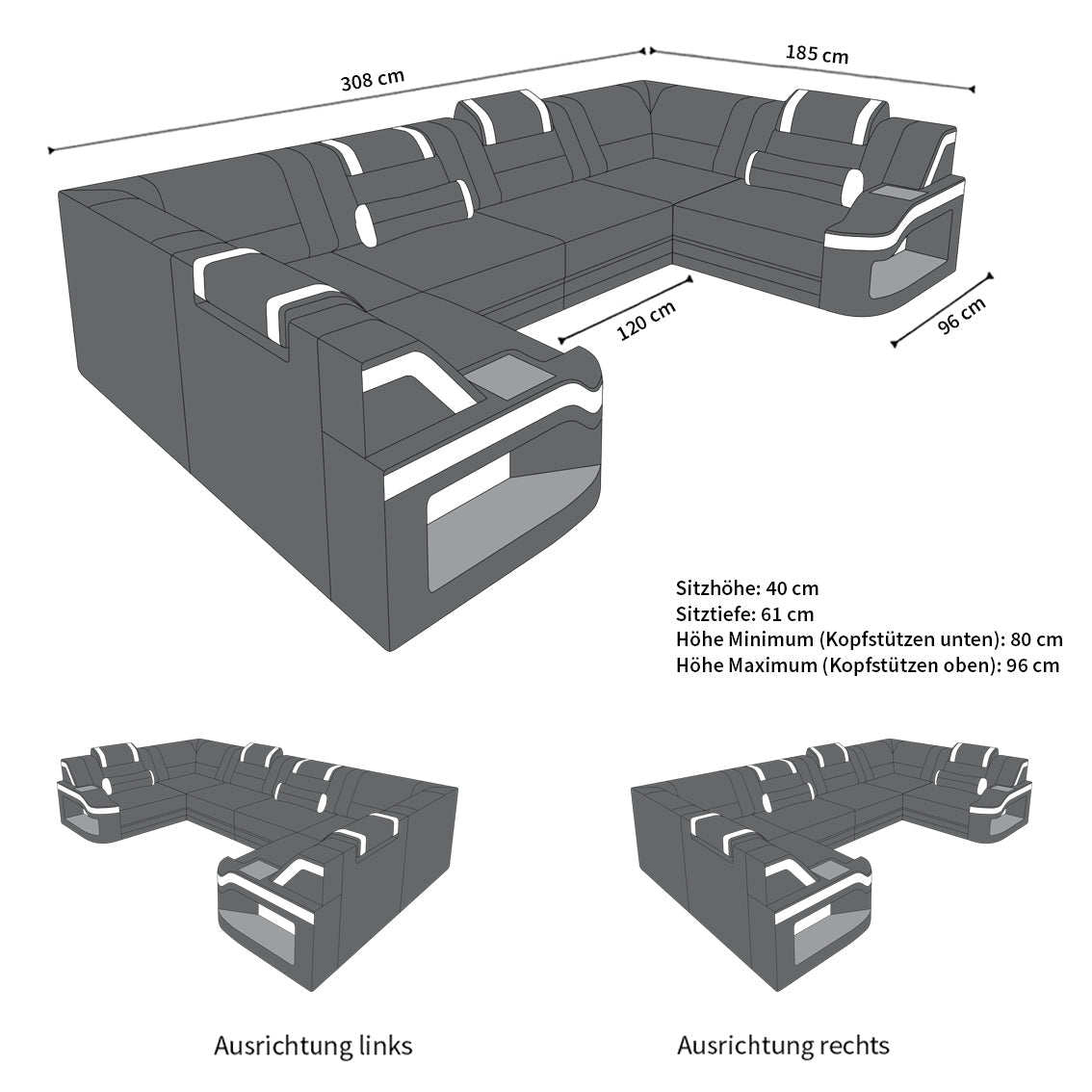 308 cm

185 cm

120 cm

96 cm

Sitzhöhe: 40 cm
Sitztiefe: 61 cm
Höhe Minimum (Kopfstützen unten): 80 cm
Höhe Maximum (Kopfstützen oben): 96 cm

Ausrichtung links

Ausrichtung rechts