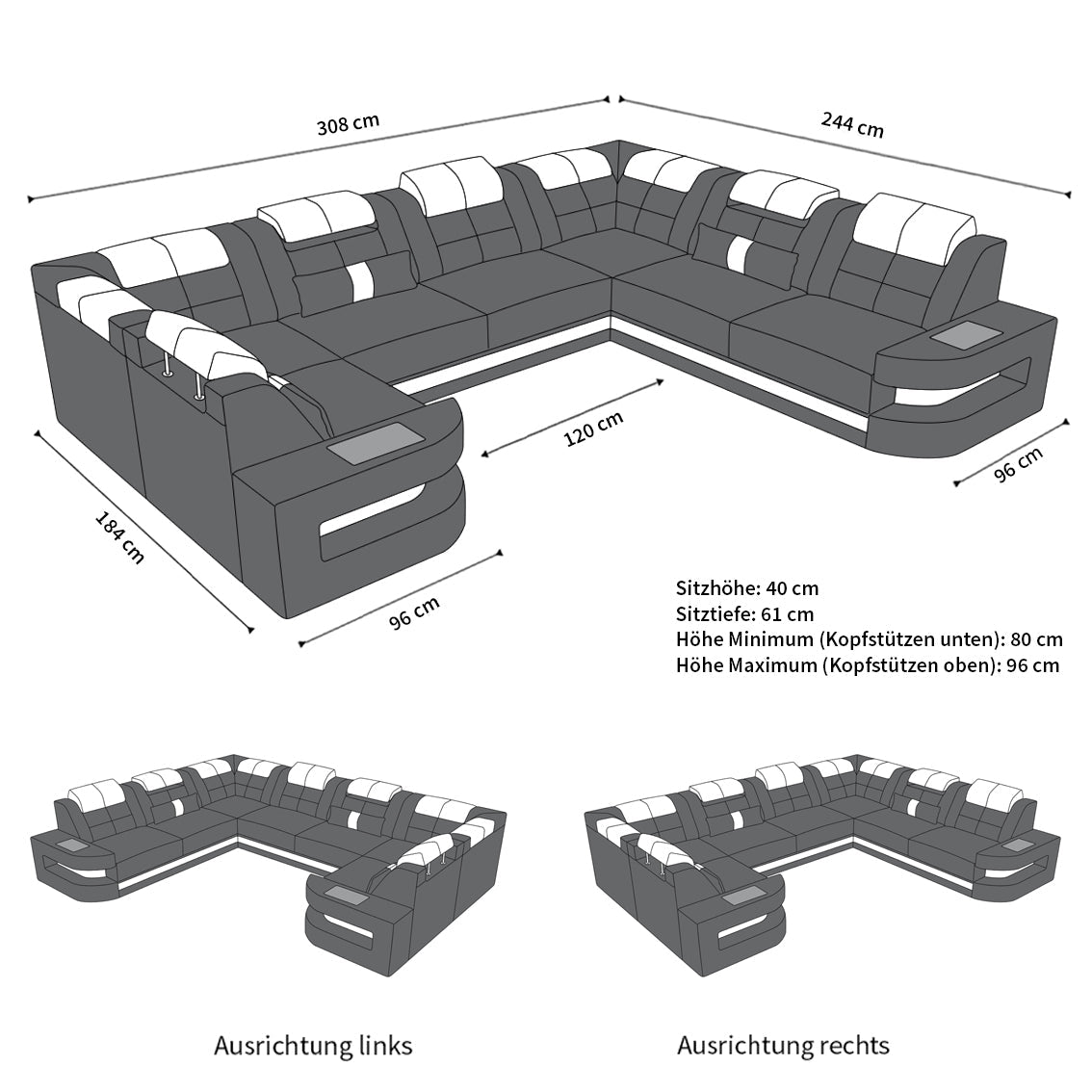 308 cm

244 cm

120 cm

96 cm

184 cm

96 cm

Sitzhöhe: 40 cm
Sitztiefe: 61 cm
Höhe Minimum (Kopfstützen unten): 80 cm
Höhe Maximum (Kopfstützen oben): 96 cm

Ausrichtung links

Ausrichtung rechts