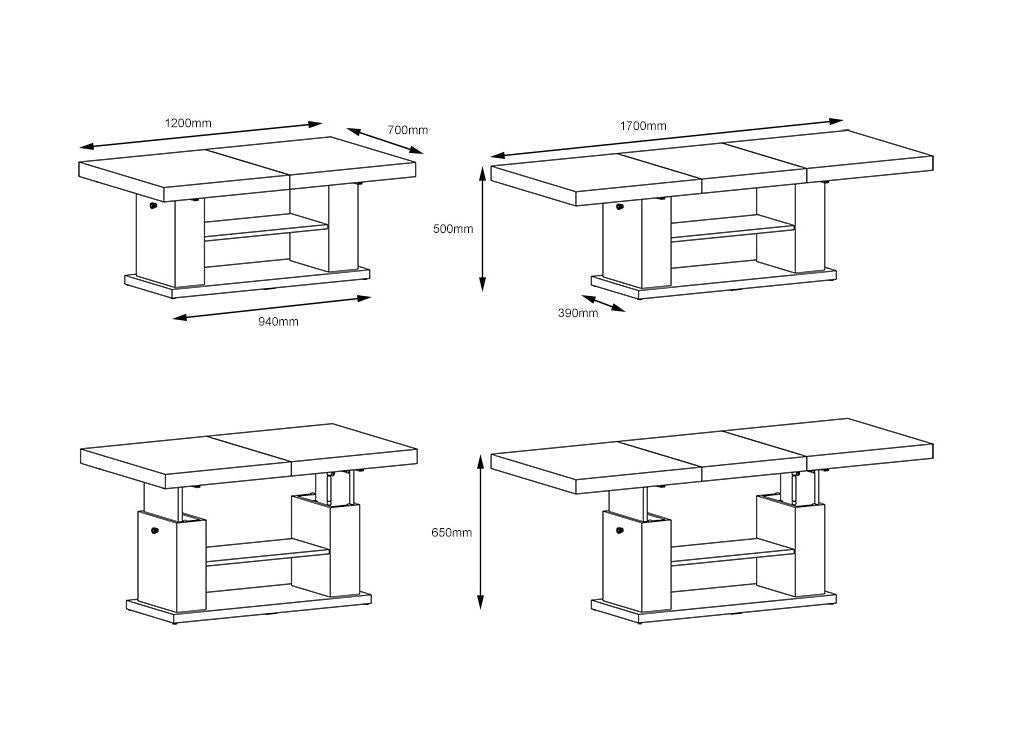 1200mm
700mm
940mm

1700mm
500mm
390mm

650mm