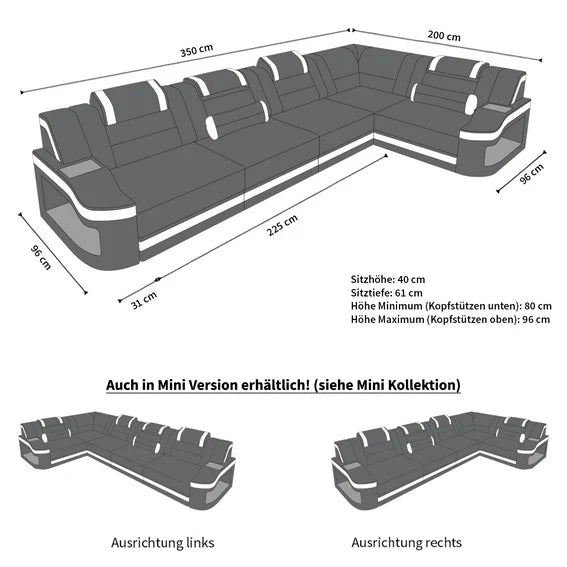 350 cm

200 cm

96 cm

225 cm

96 cm

31 cm

Sitzhöhe: 40 cm
Sitztiefe: 61 cm
Höhe Minimum (Kopfstützen unten): 80 cm
Höhe Maximum (Kopfstützen oben): 96 cm

Auch in Mini Version erhältlich! (siehe Mini Kollektion)

Ausrichtung links

Ausrichtung rechts