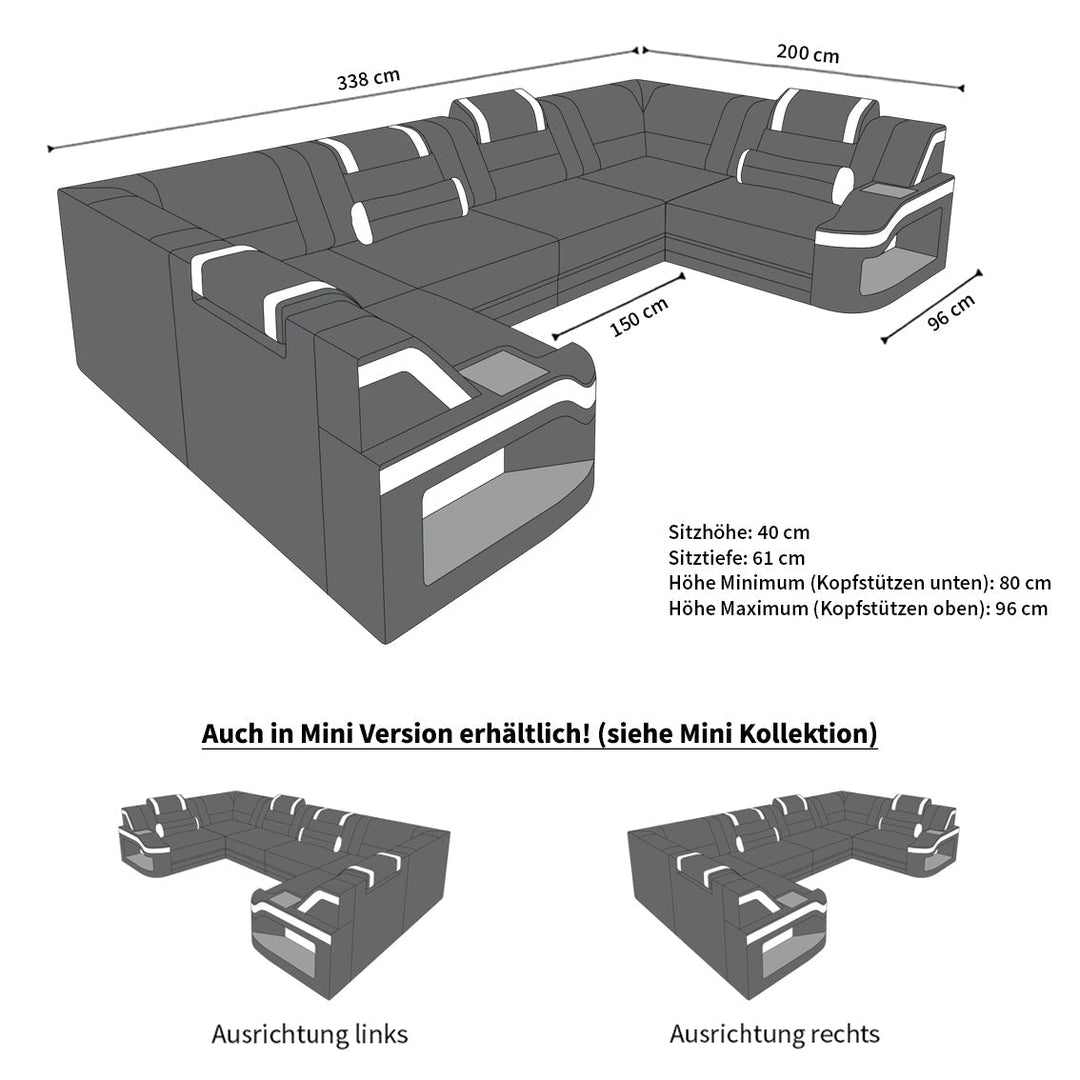 338 cm

200 cm

150 cm

96 cm

Sitzhöhe: 40 cm
Sitztiefe: 61 cm
Höhe Minimum (Kopfstützen unten): 80 cm
Höhe Maximum (Kopfstützen oben): 96 cm

Auch in Mini Version erhältlich! (siehe Mini Kollektion)

Ausrichtung links

Ausrichtung rechts