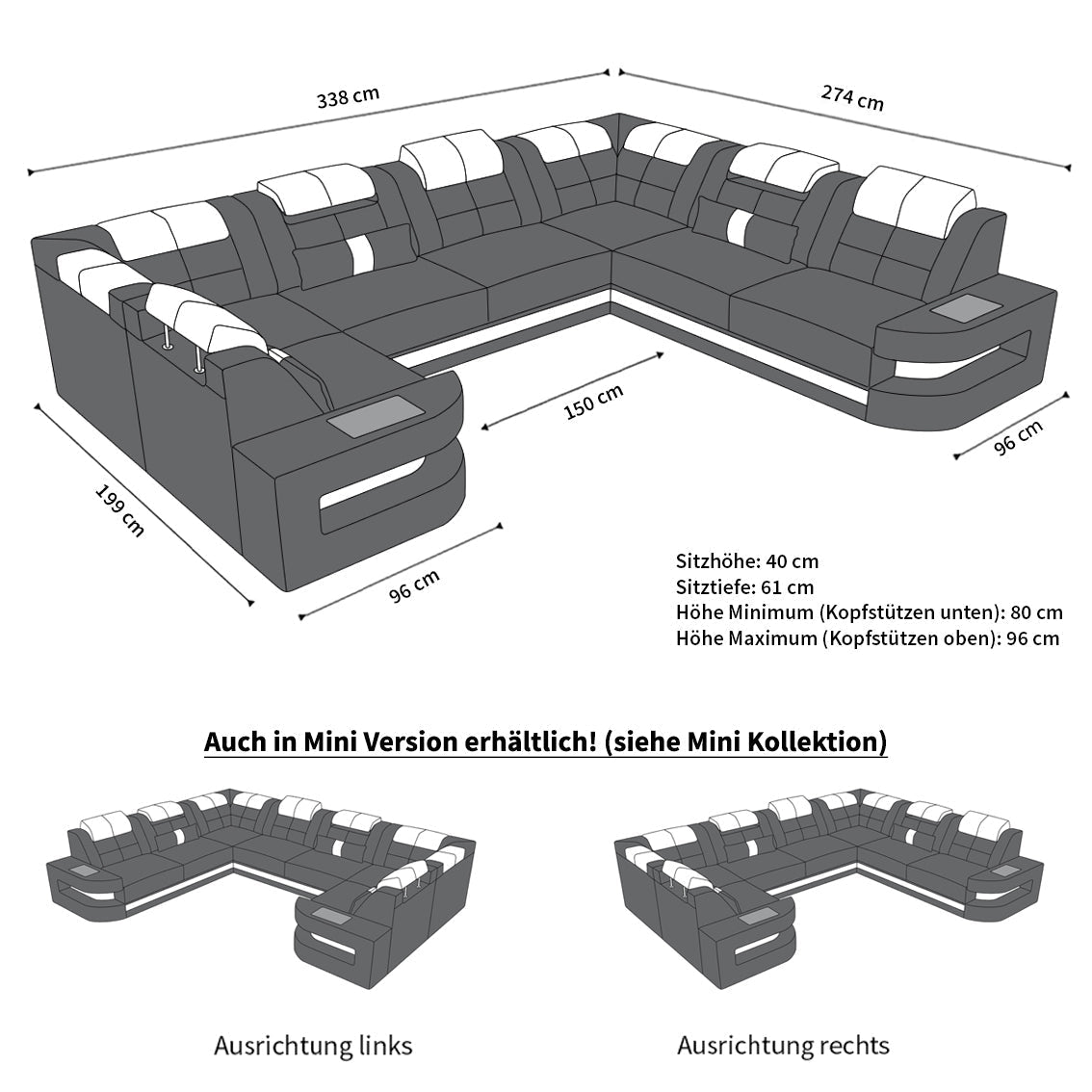 338 cm

274 cm

150 cm

96 cm

199 cm

96 cm

Sitzhöhe: 40 cm
Sitztiefe: 61 cm
Höhe Minimum (Kopfstützen unten): 80 cm
Höhe Maximum (Kopfstützen oben): 96 cm

Auch in Mini Version erhältlich! (siehe Mini Kollektion)

Ausrichtung links

Ausrichtung rechts