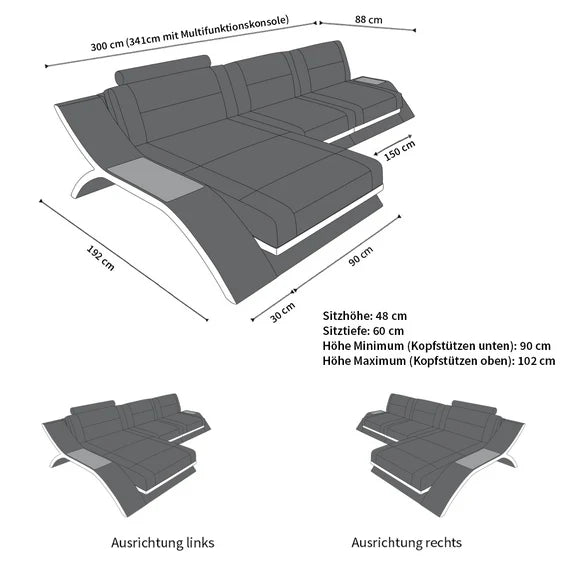 300 cm (341cm mit Multifunktionskonsole)
88 cm
150 cm
192 cm
90 cm
30 cm

Sitzhöhe: 48 cm
Sitztiefe: 60 cm
Höhe Minimum (Kopfstützen unten): 90 cm
Höhe Maximum (Kopfstützen oben): 102 cm

Ausrichtung links
Ausrichtung rechts